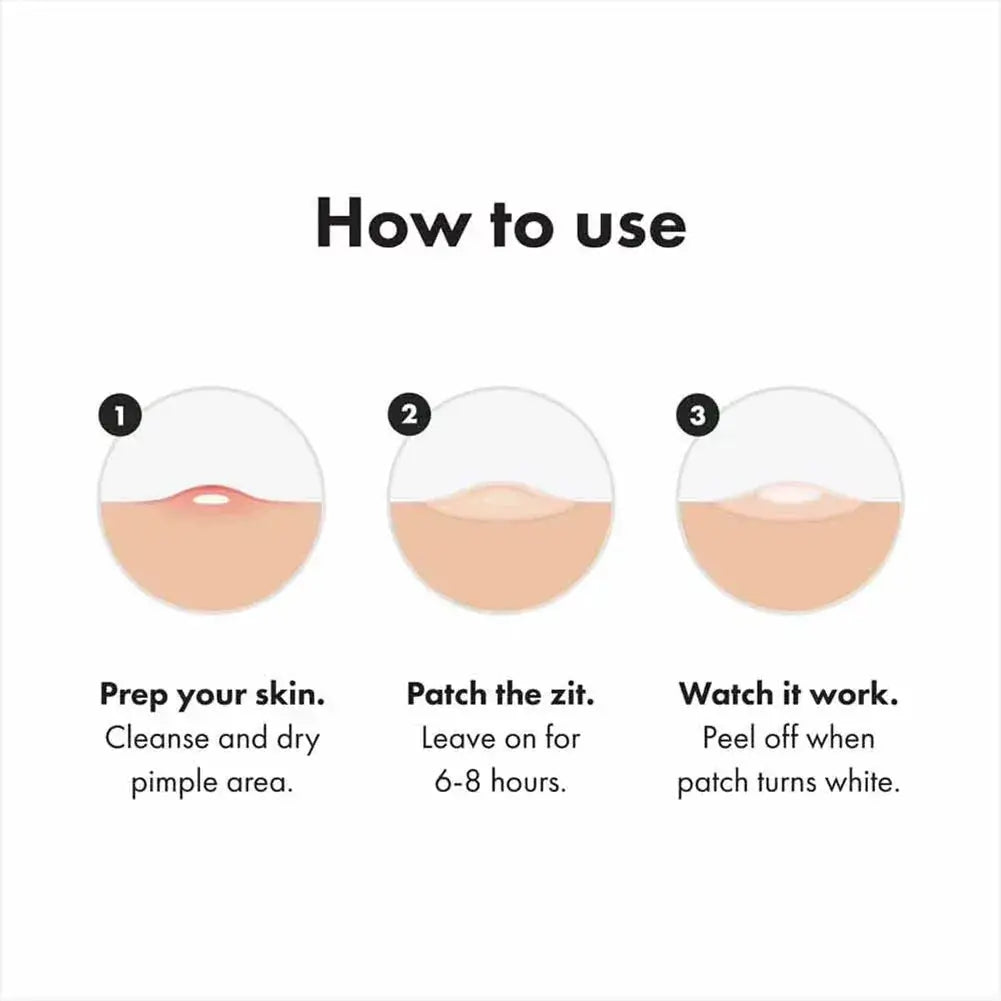 How to use

1

Prep your skin.
Cleanse and dry pimple area.

2

Patch the zit.
Leave on for 6-8 hours.

3

Watch it work.
Peel off when patch turns white.